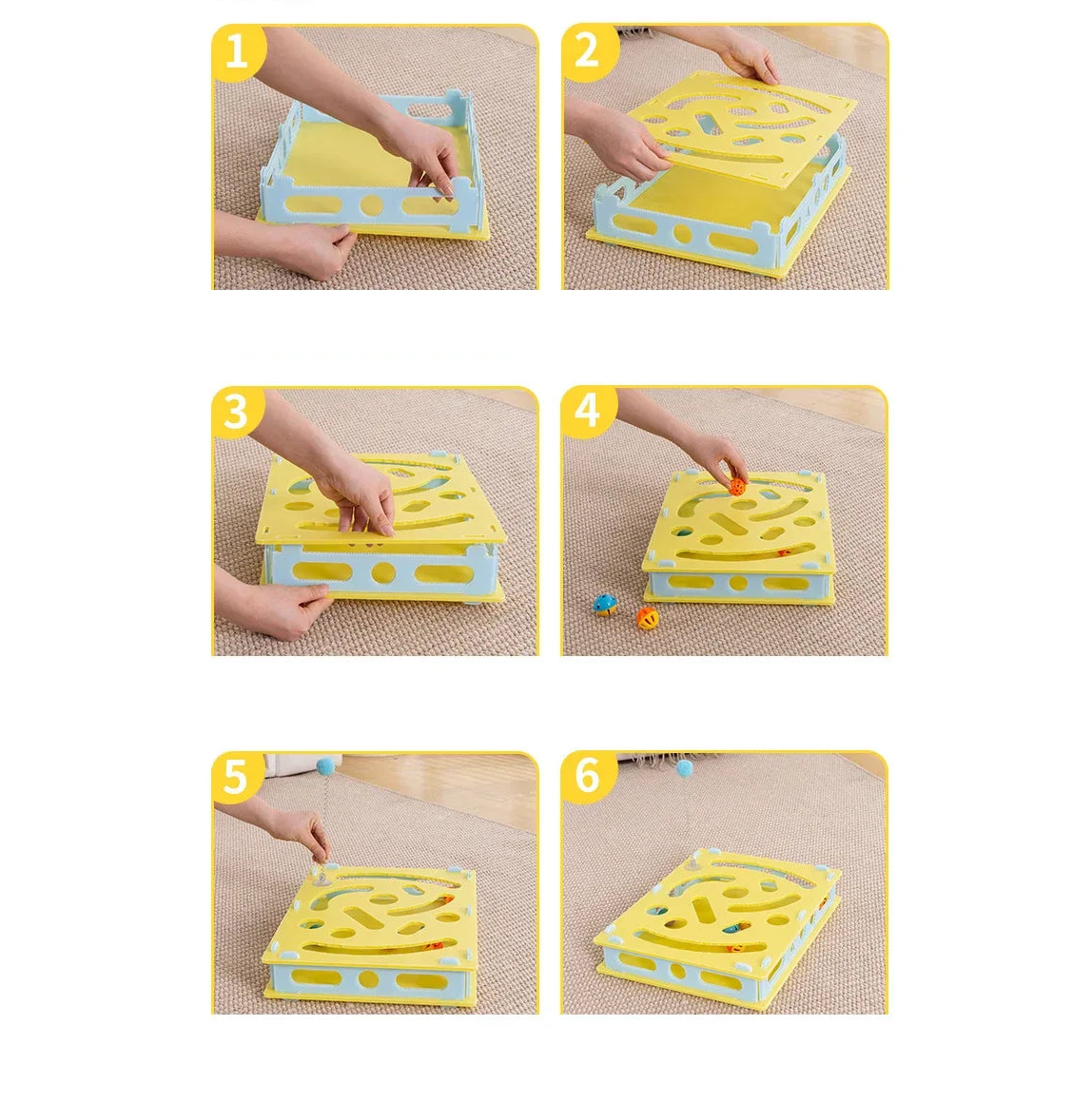 1

2

3

4

5

6