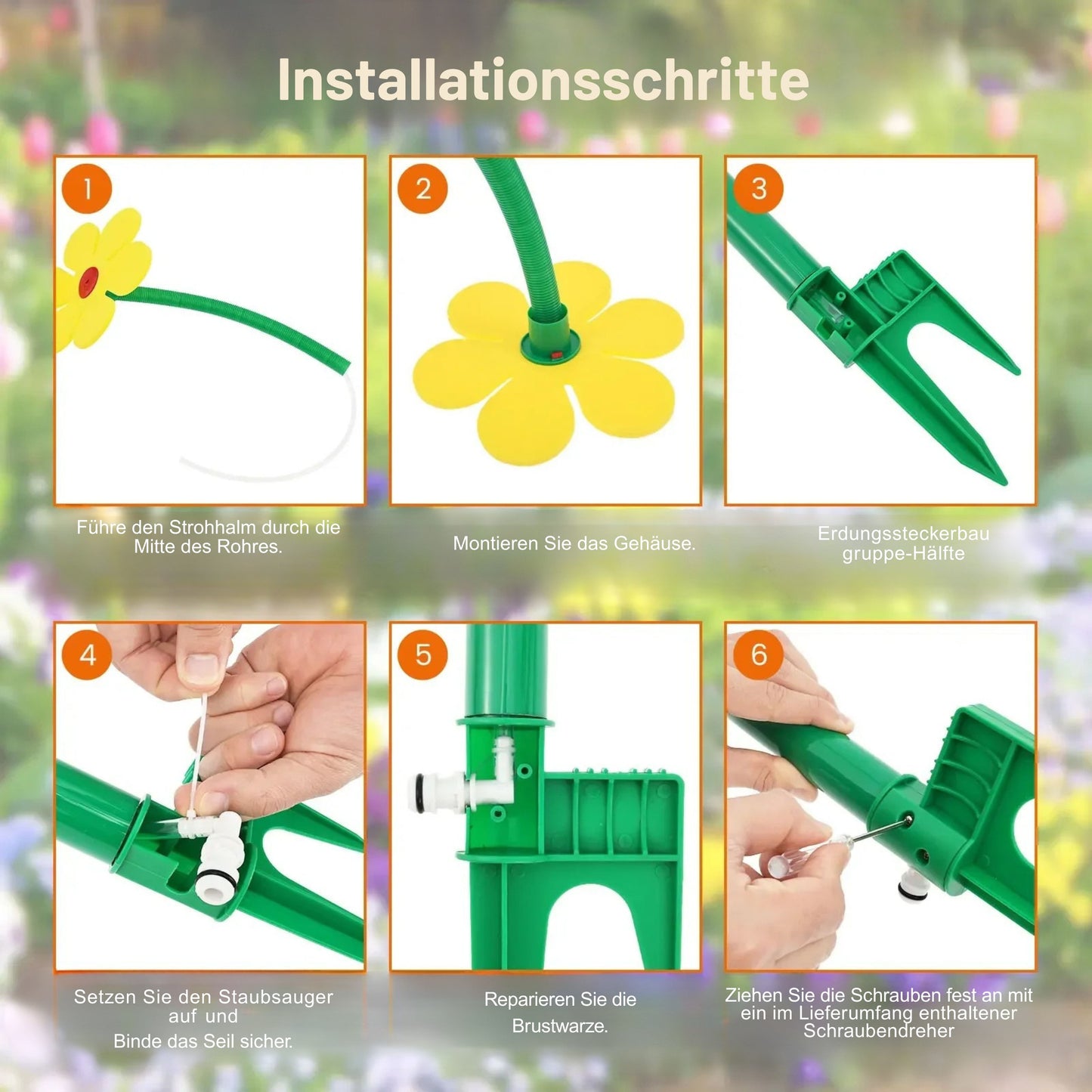 Installationsschritte

1

Führe den Strohhalm durch die Mitte des Rohres.

2

Montieren Sie das Gehäuse.

3

Erdungssteckerbau gruppe-Hälfte

4

Setzen Sie den Staubsauger auf und

Binde das Seil sicher.

5

Reparieren Sie die

Brustwarze.

6

Ziehen Sie die Schrauben fest an mit ein im Lieferumfang enthaltener Schraubendreher